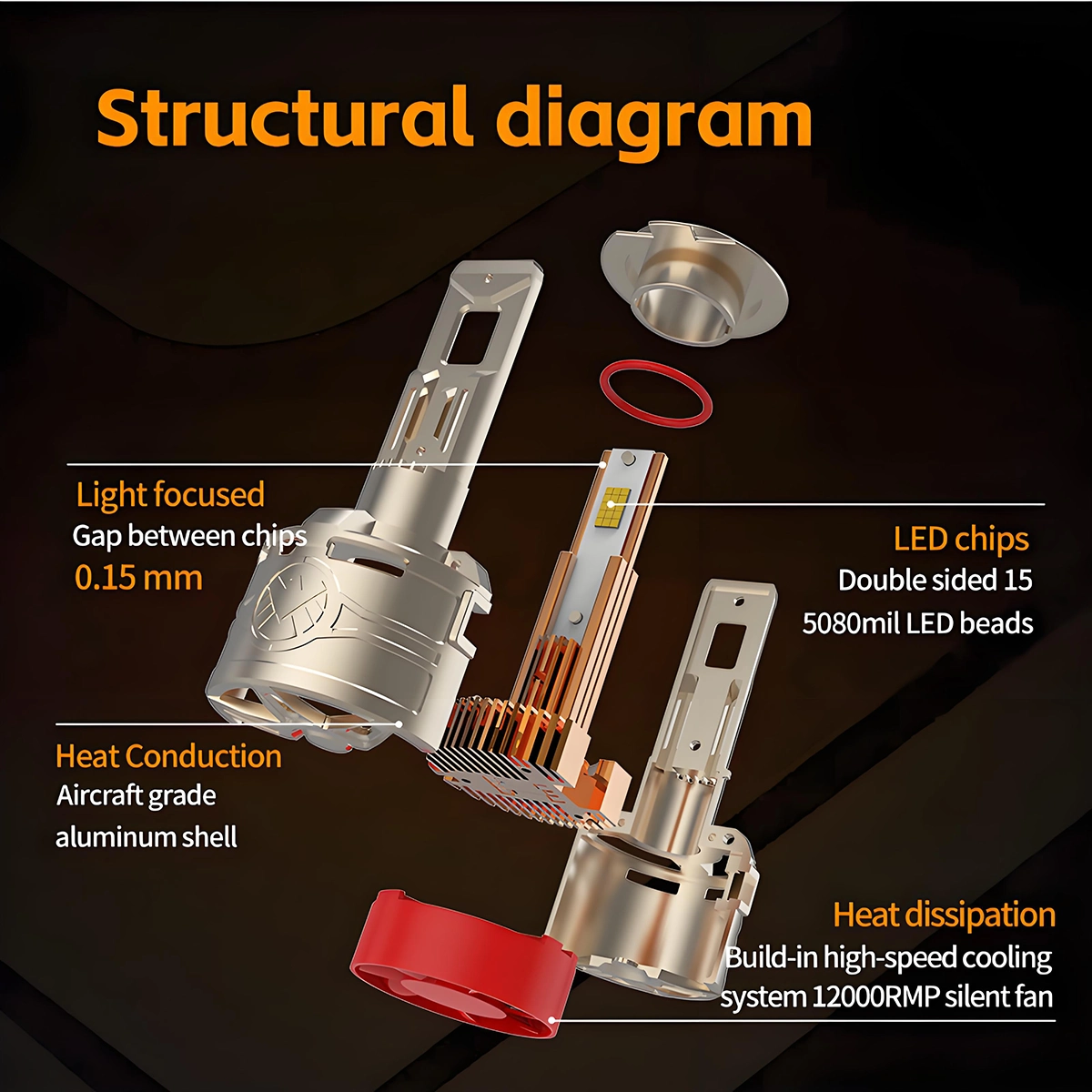 Structural diagram

Light focused
Gap between chips
0.15 mm

LED chips
Double sided 15
5080mil LED beads

Heat Conduction
Aircraft grade
aluminum shell

Heat dissipation
Build-in high-speed cooling
system 12000RMP silent fan